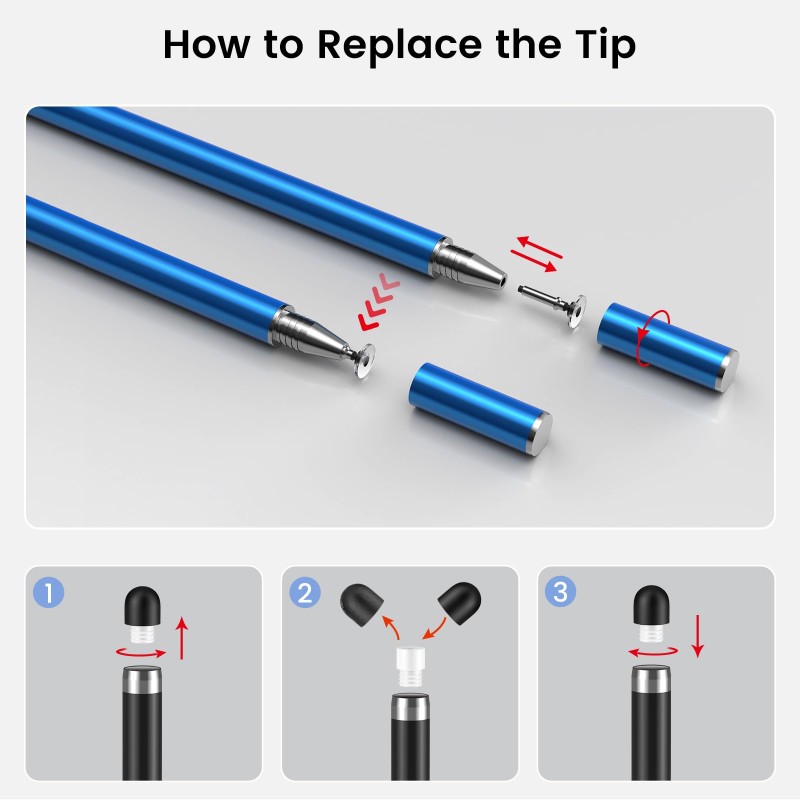 How to Replace the Tip

1

2

3